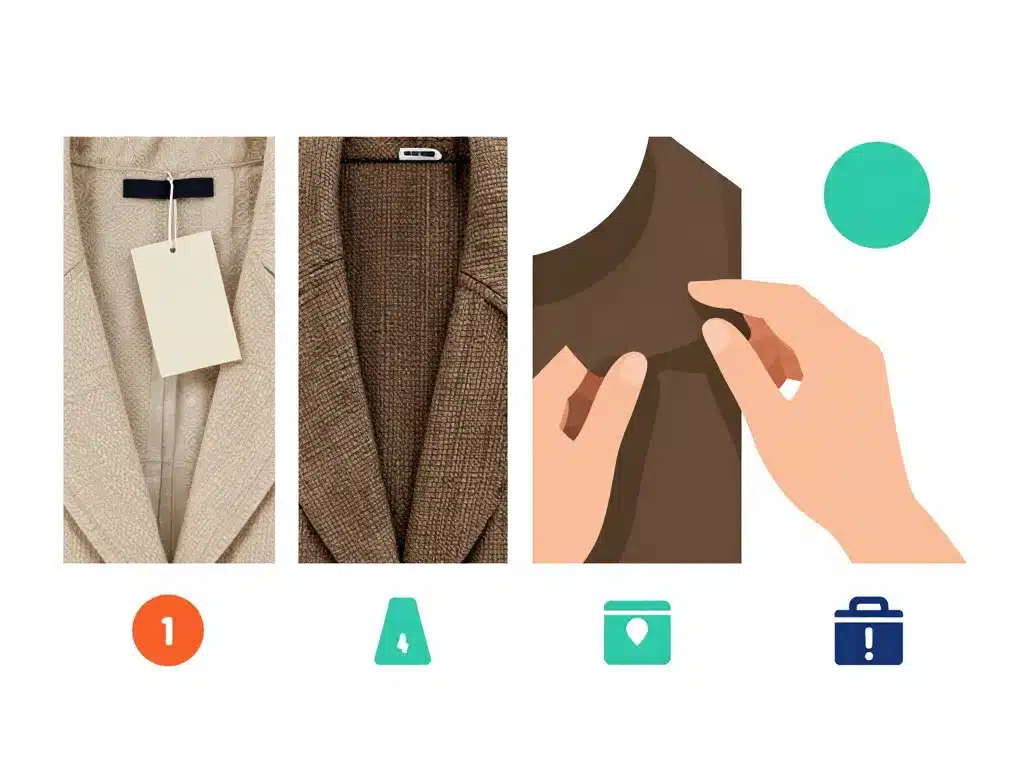 1

4

!